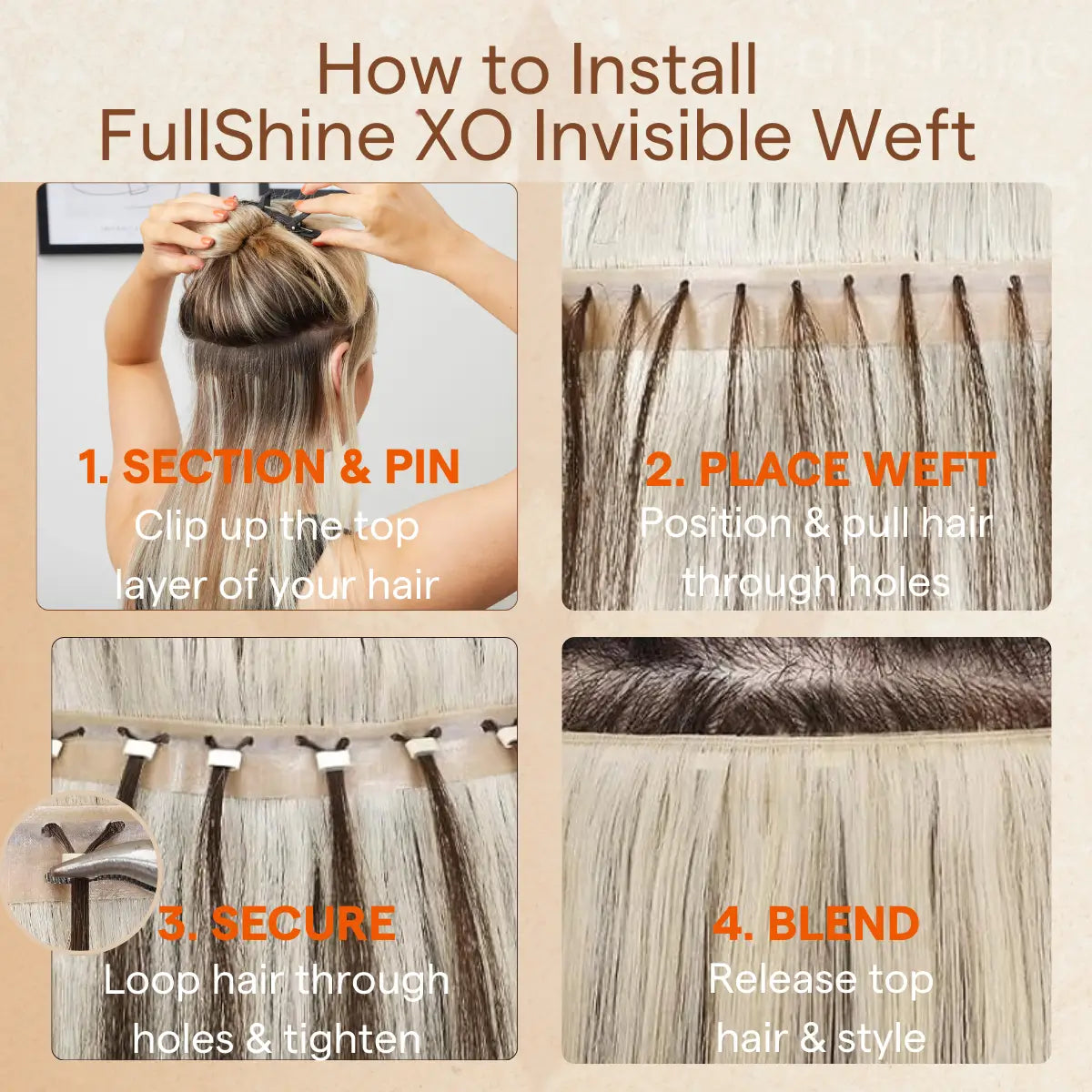 How to Install FullShine XO Invisible Weft

1. SECTION & PIN
Clip up the top layer of your hair

2. PLACE WEFT
Position & pull hair through holes

3. SECURE
Loop hair through holes & tighten

4. BLEND
Release top hair & style