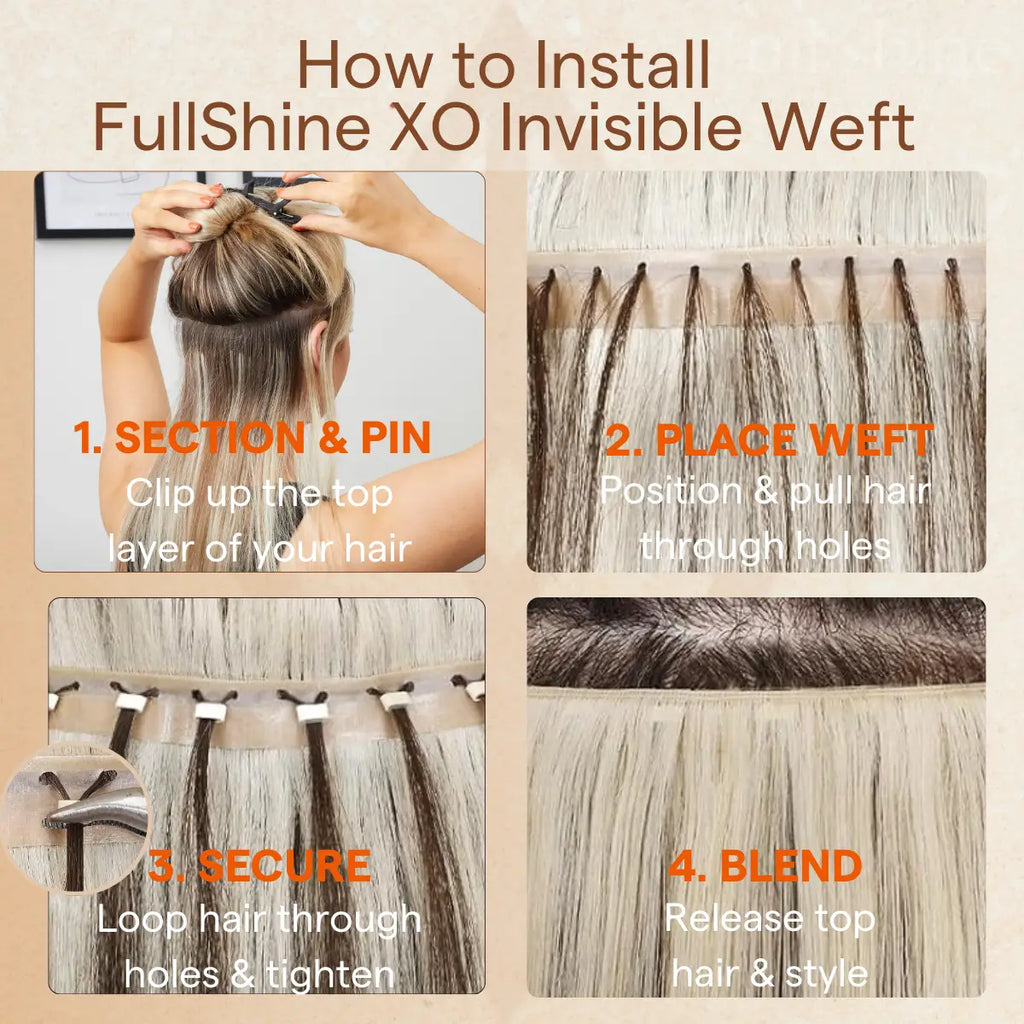 How to Install
FullShine XO Invisible Weft

1. SECTION & PIN
Clip up the top layer of your hair

2. PLACE WEFT
Position & pull hair through holes

3. SECURE
Loop hair through holes & tighten

4. BLEND
Release top hair & style