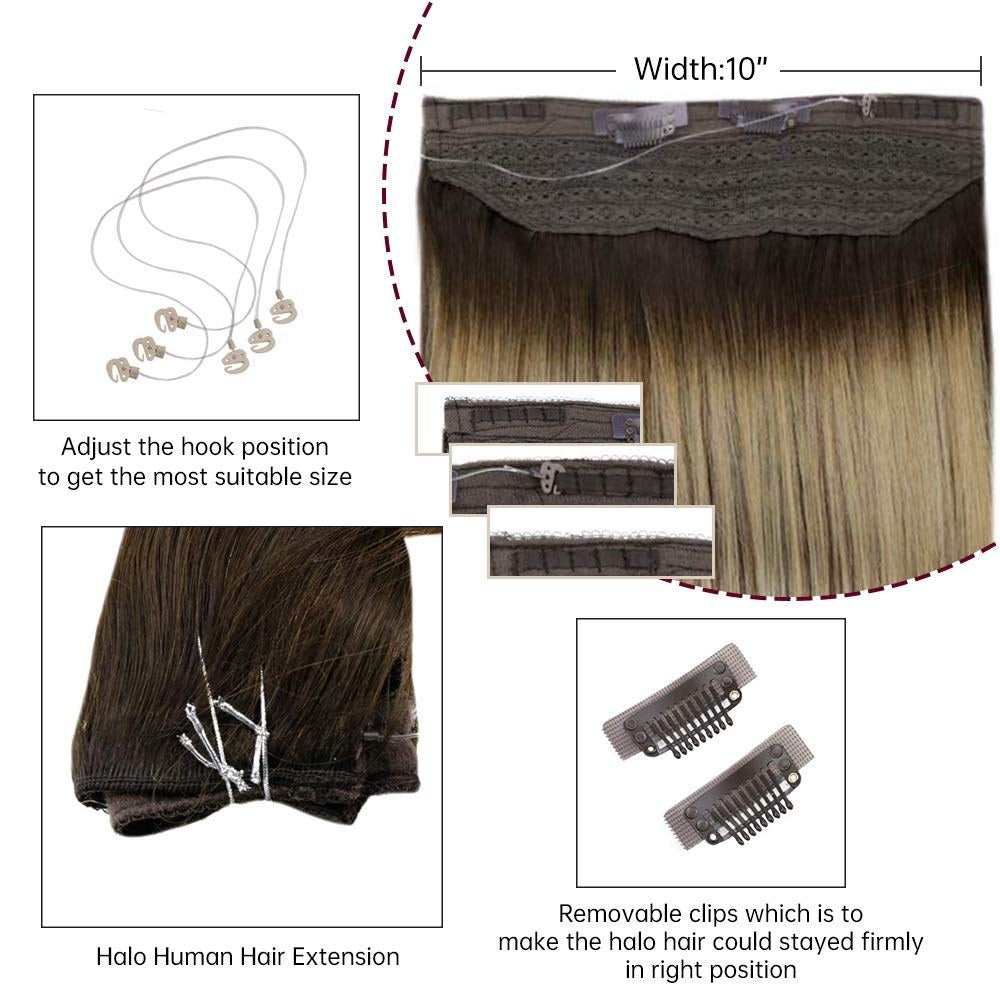 Width:10"

Adjust the hook position to get the most suitable size

Halo Human Hair Extension

Removable clips which is to make the halo hair could stayed firmly in right position